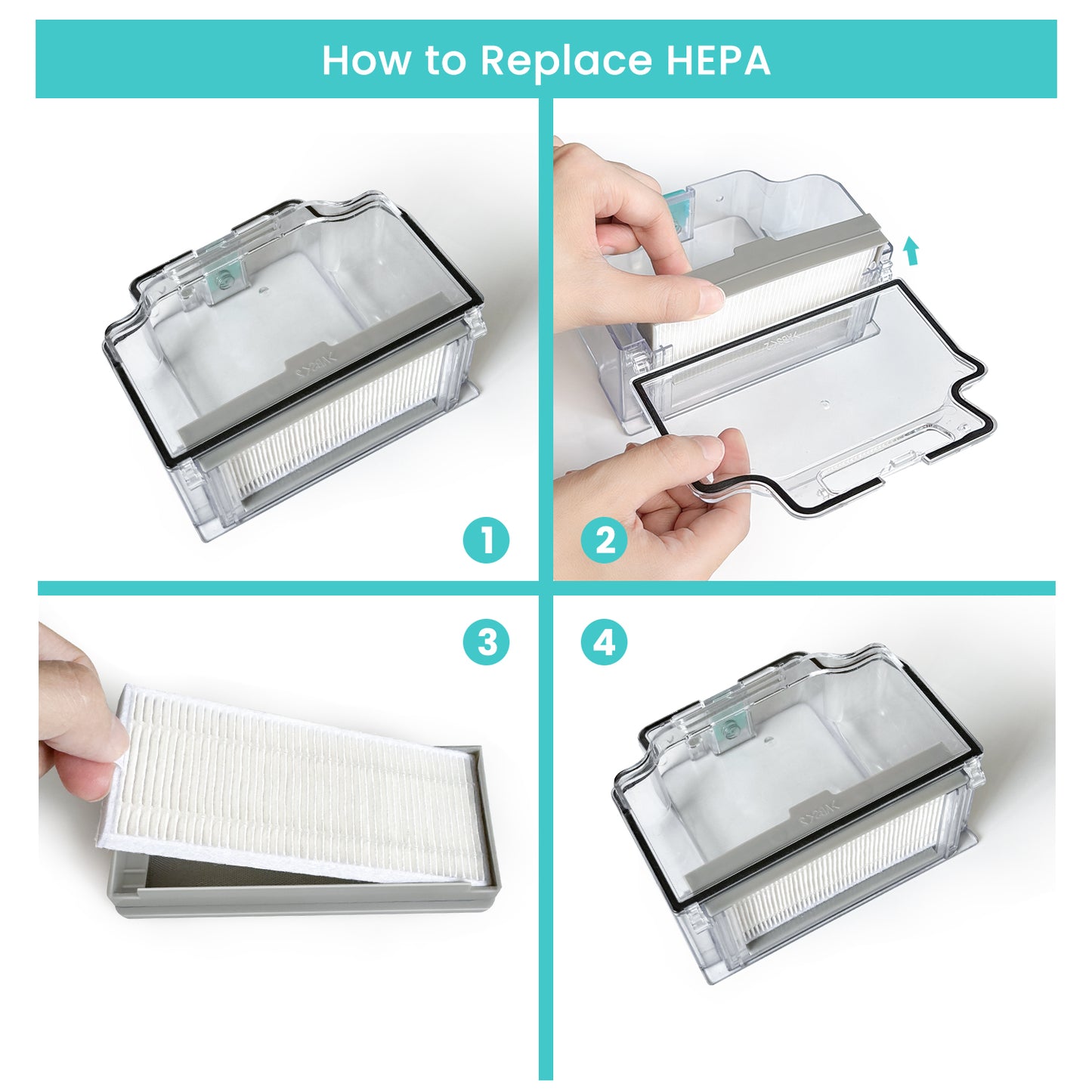 How to Replace HEPA

1

2

3

4