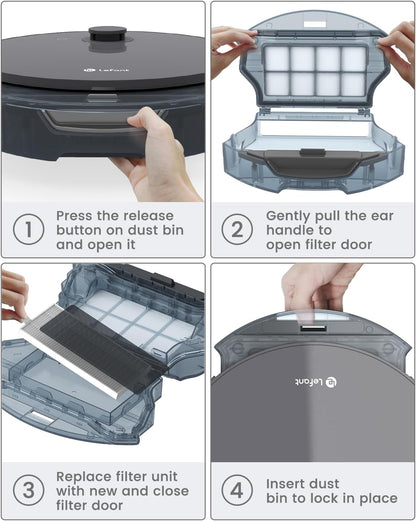 Lefant

1 Press the release button on dust bin and open it

2 Gently pull the ear handle to open filter door

3 Replace filter unit with new and close filter door

Lefant

4 Insert dust bin to lock in place