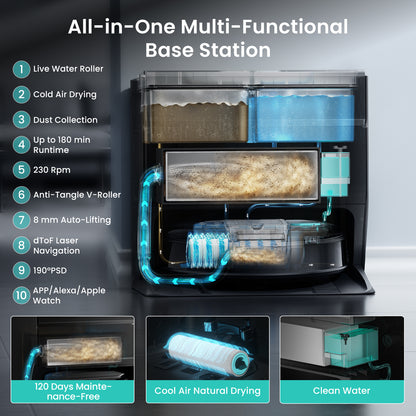 All-in-One Multi-Functional Base Station

1 Live Water Roller

2 Cold Air Drying

3 Dust Collection

4 Up to 180 min Runtime

5 230 Rpm

6 Anti-Tangle V-Roller

7 8 mm Auto-Lifting

8 dToF Laser Navigation

9 190°PSD

10 APP/Alexa/Apple Watch

120 Days Maintenance-Free

Cool Air Natural Drying

Clean Water